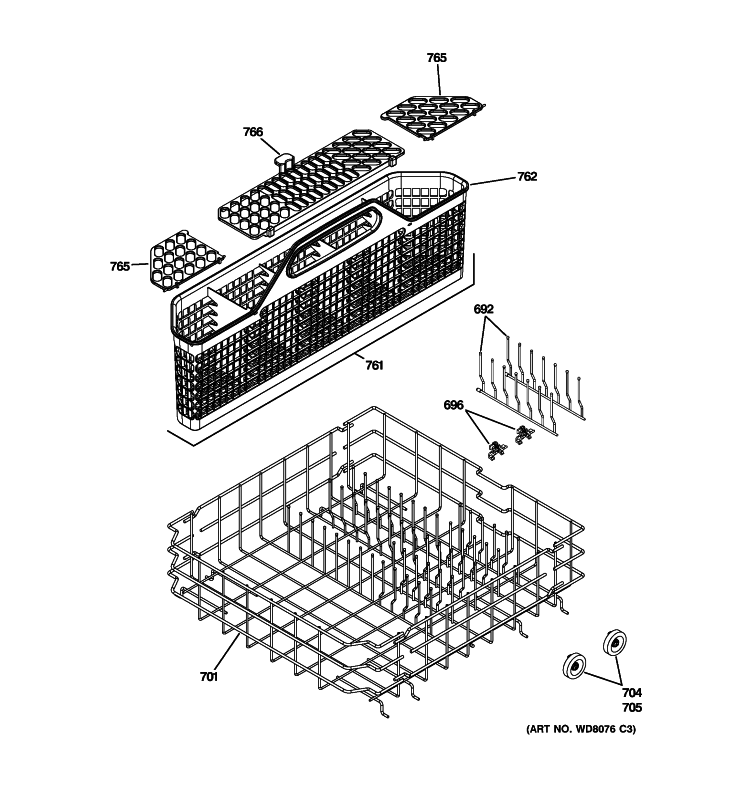 765

766

762

765

692

761

696

701

704

705

(ART NO. WD8076 C3)