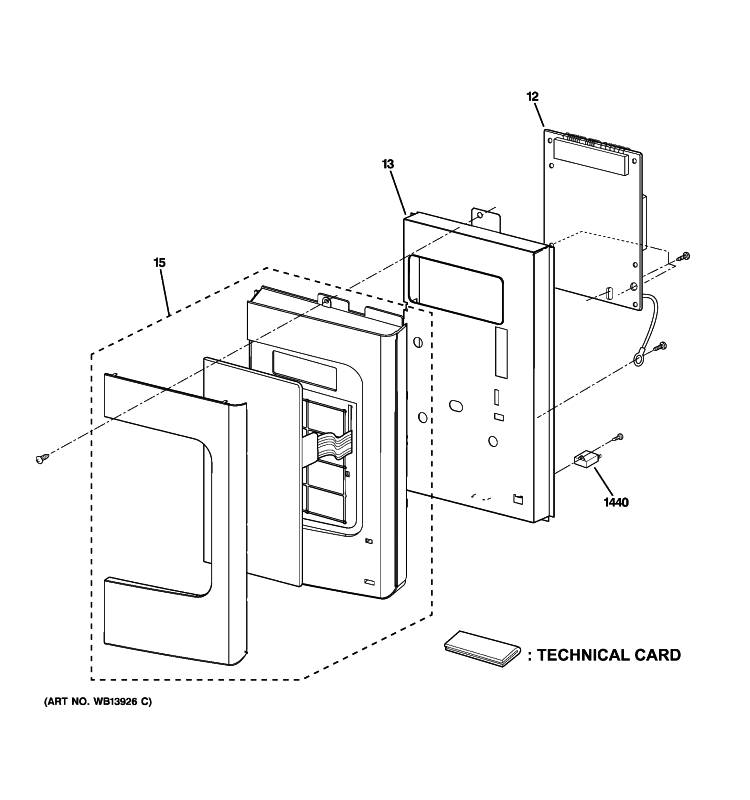 12

13

15

1440

: TECHNICAL CARD

(ART NO. WB13926 C)