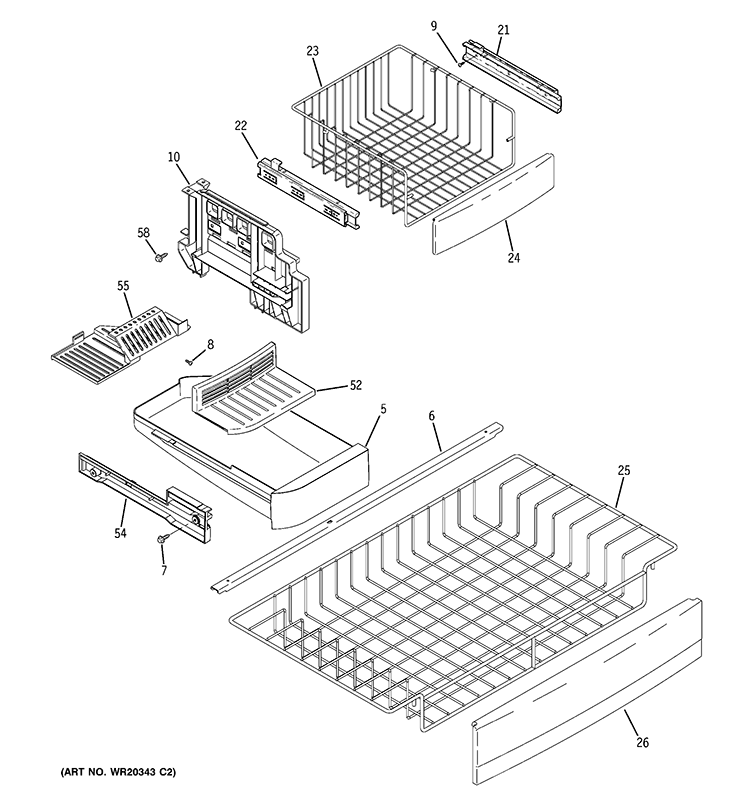 9
21
23
22
10
24
58
55
8
52
5
6
25
54
7
26
(ART NO. WR20343 C2)