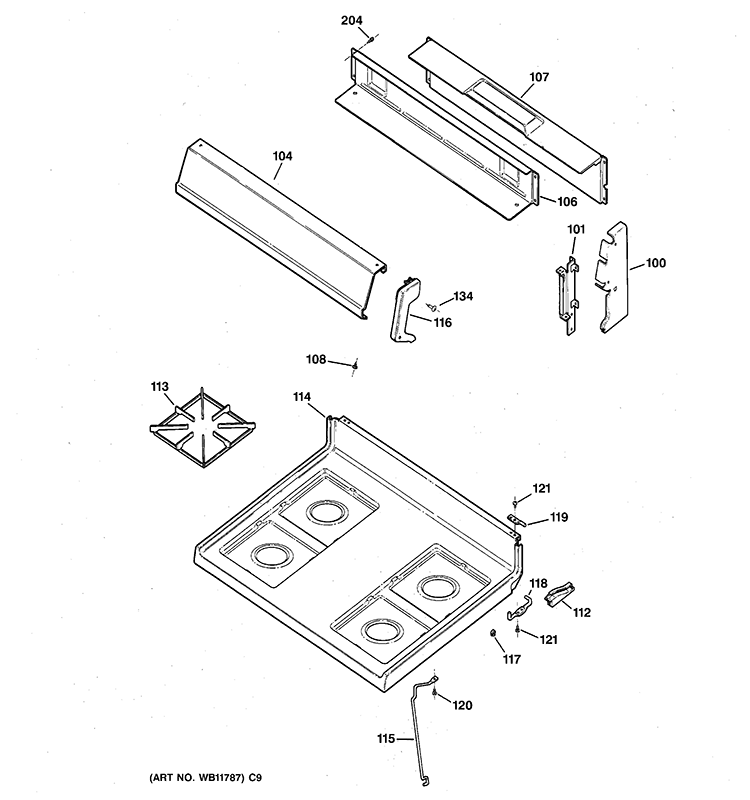 204
107
104
106
101
100
134
116
108
113
114
121
119
118
112
121
117
120
115
(ART NO. WB11787) C9