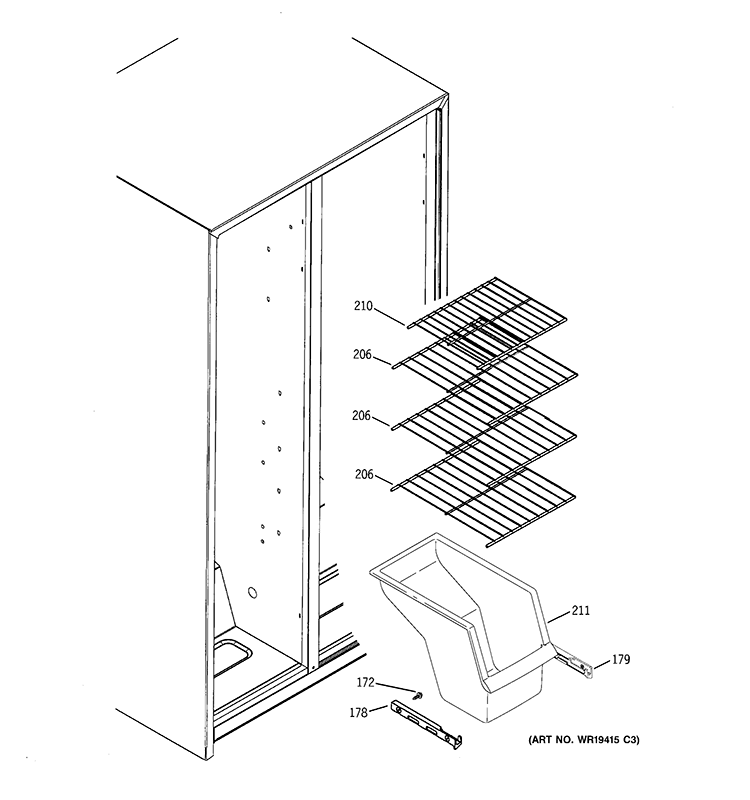 210
206
206
206
211
179
172
178
(ART NO. WR19415 C3)