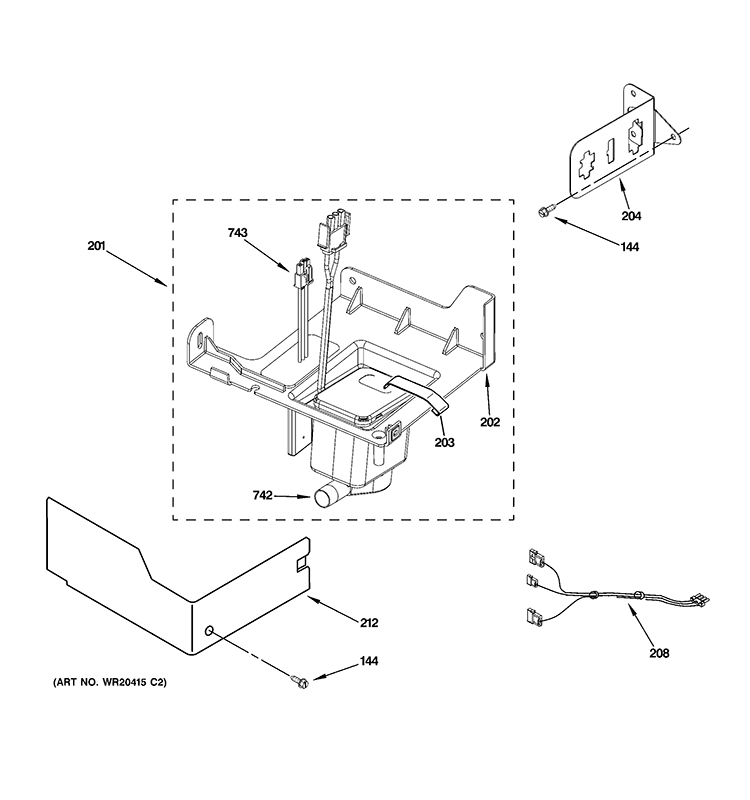 204

144

743

201

202

203

742

212

208

144

(ART NO. WR20415 C2)