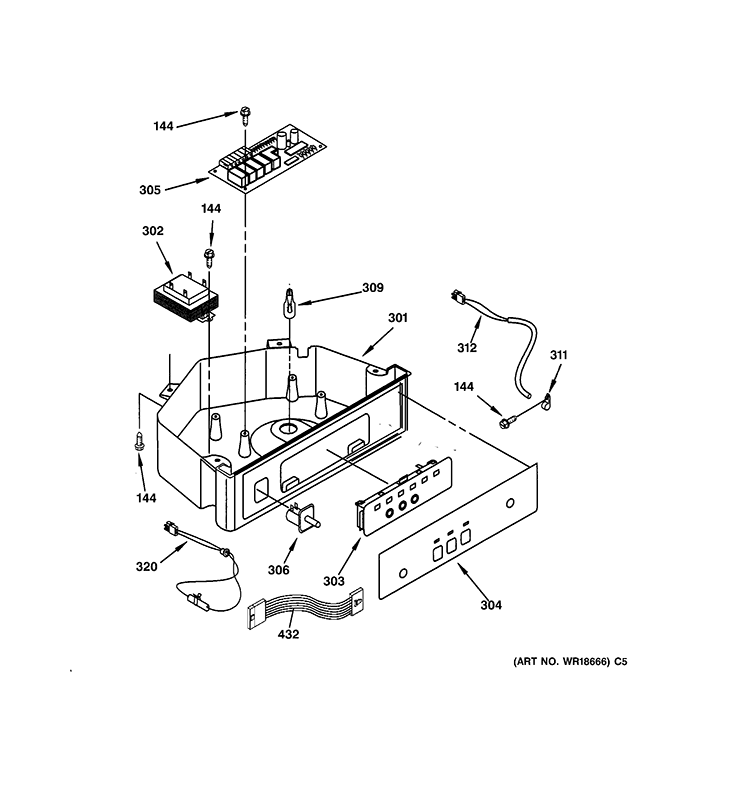 144
305
144
302
309
301
312
311
144
144
320
306
303
304
432
(ART NO. WR18666) C5