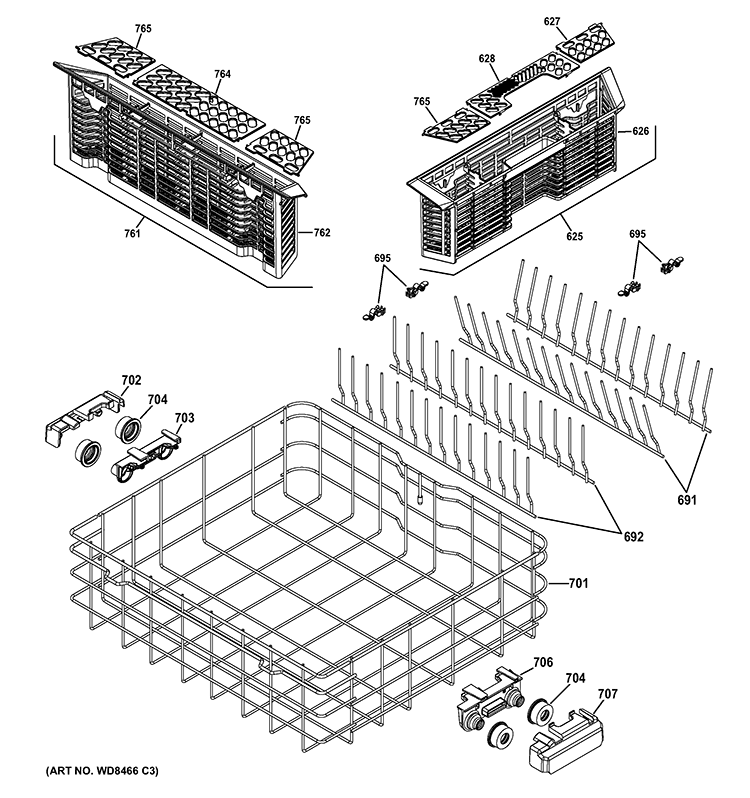 765
764
765
761
762
627
628
765
626
625
695
695
702
704
703
691
692
701
706
704
707
(ART NO. WD8466 C3)