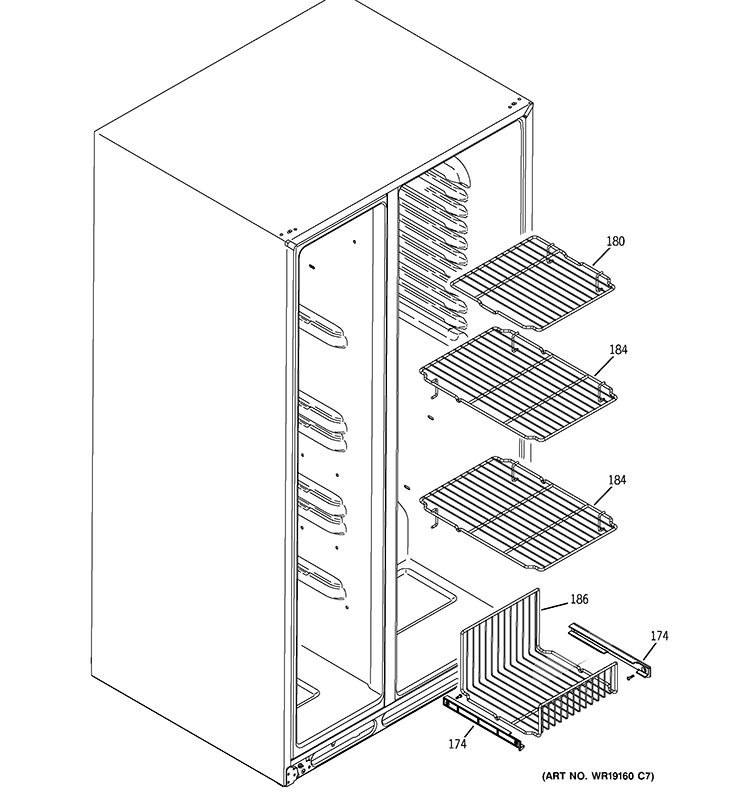 180

184

184

186

174

174

(ART NO. WR19160 C7)