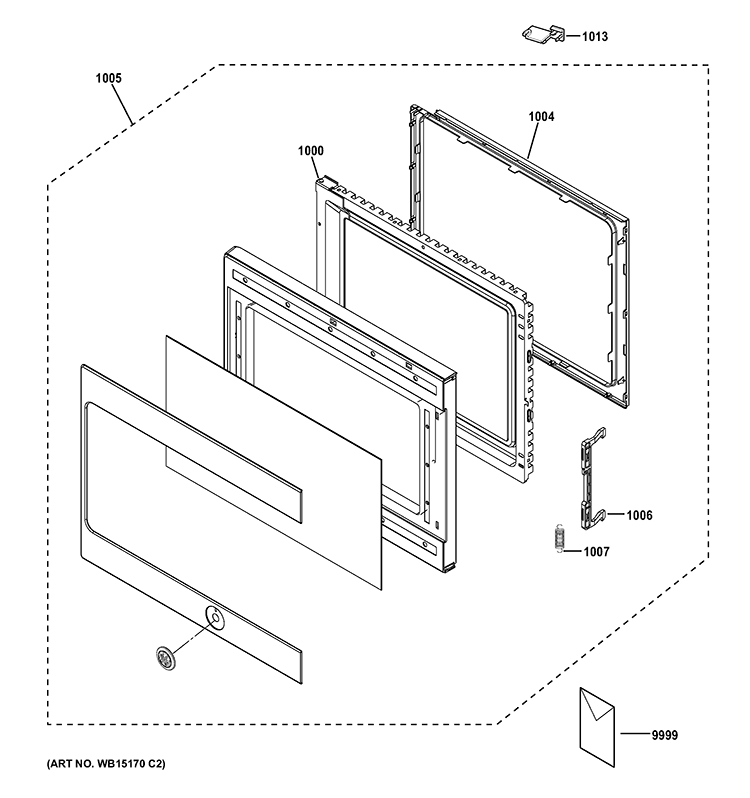 1013

1005

1004

1000

1006

1007

9999

(ART NO. WB15170 C2)