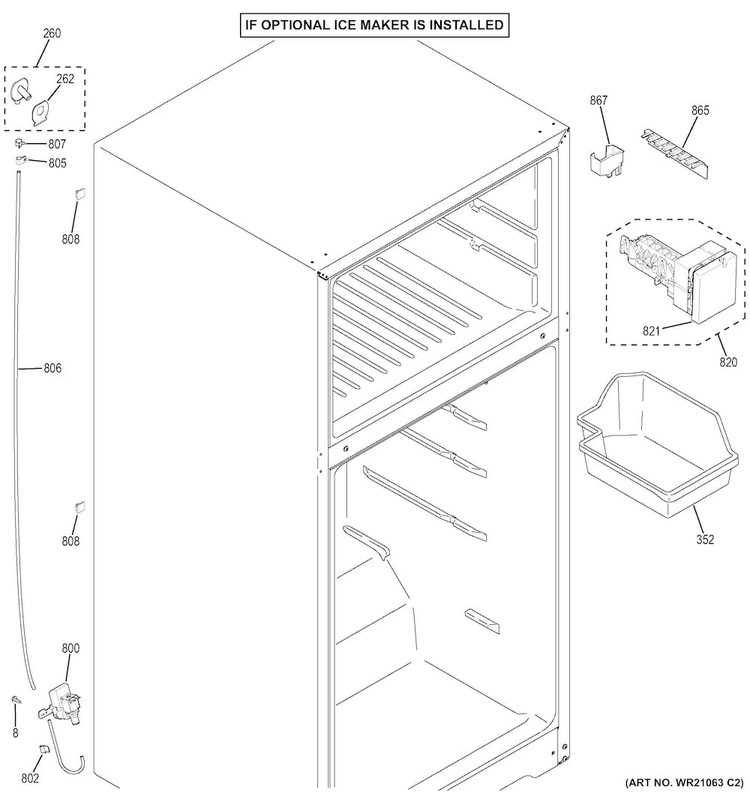 IF OPTIONAL ICE MAKER IS INSTALLED

260
262
807
805
808
806
808
800
8
802
867
865
821
820
352

(ART NO. WR21063 C2)