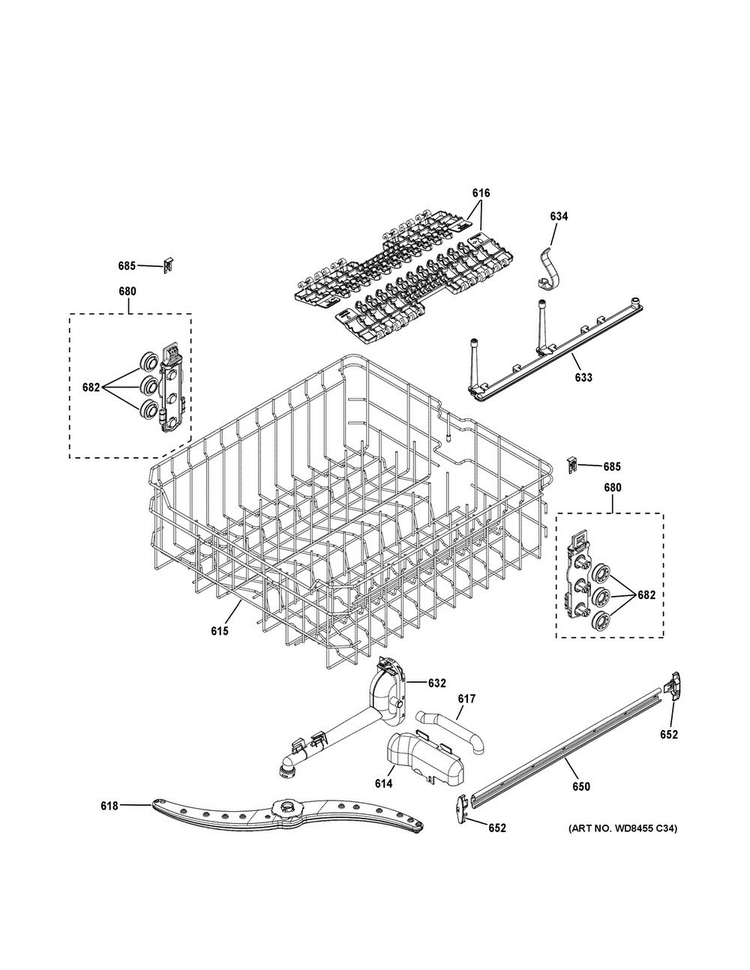 616
634
685
680
682
633
685
680
682
615
632
617
652
614
650
618
652
(ART NO. WD8455 C34)