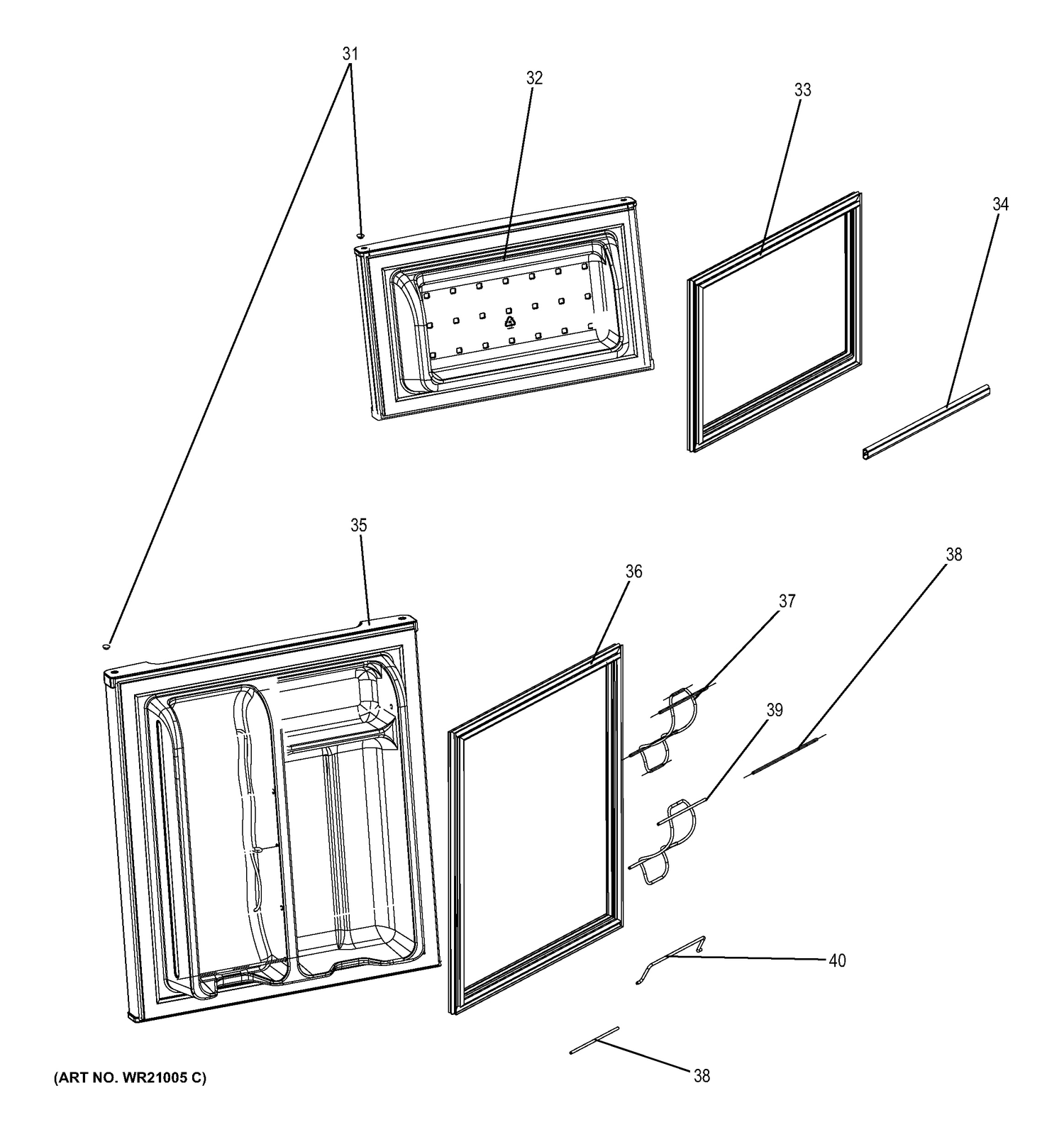 31

32

33

34

35

36

37

38

39

40

38

(ART NO. WR21005 C)