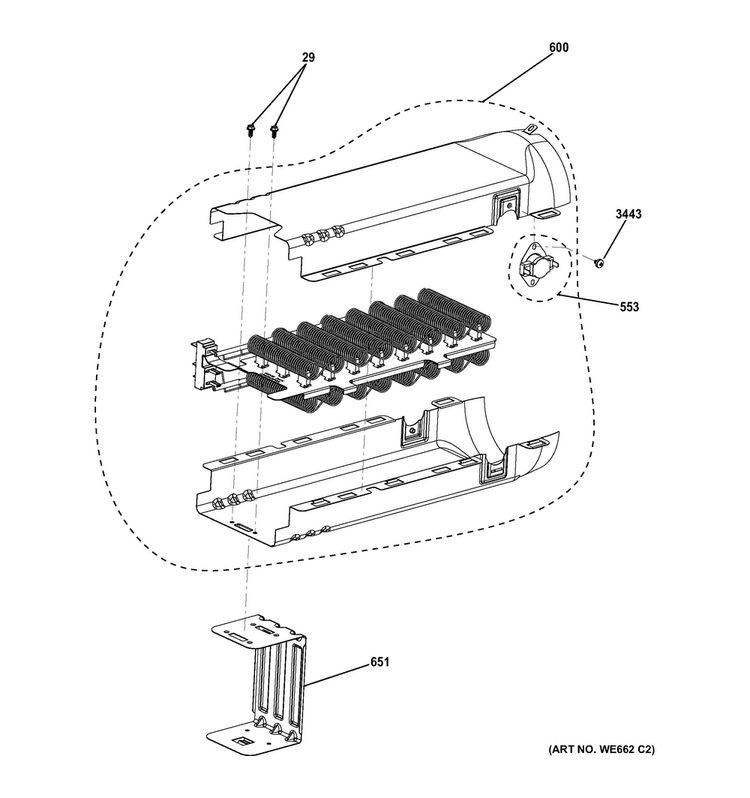 29

600

3443

553

651

(ART NO. WE662 C2)