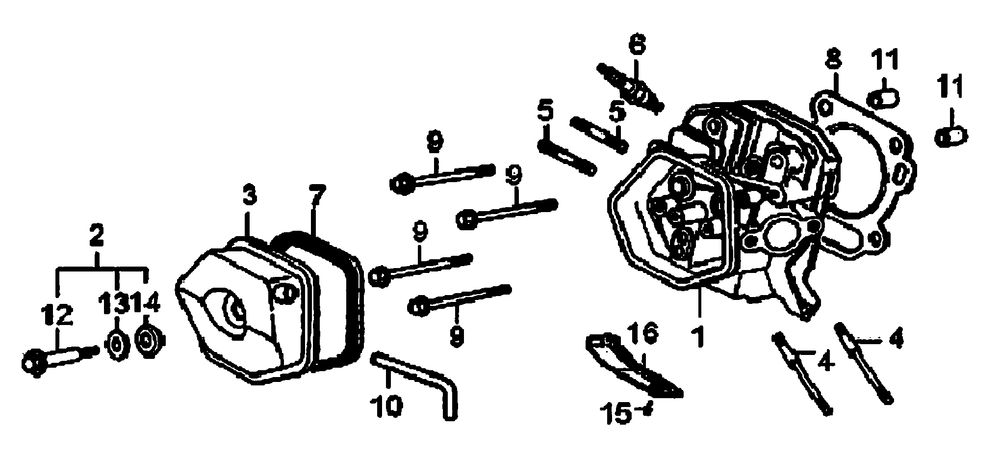 6
8
11
11
5
5
9
9
3
7
2
9
12
13
14
9
1
16
4
4
10
15