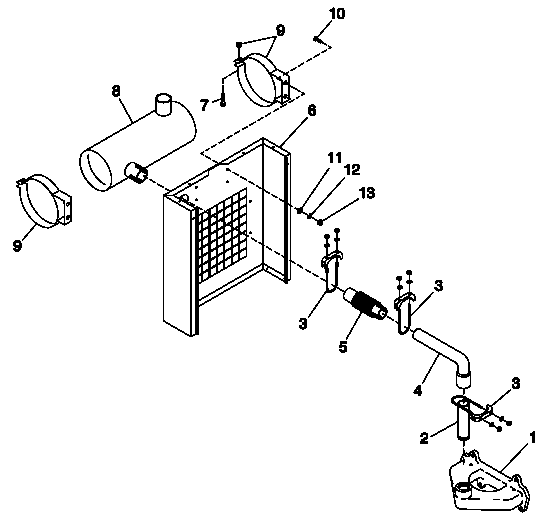 10
9
7
8
6
11
12
13
9
3
3
5
4
3
2
1