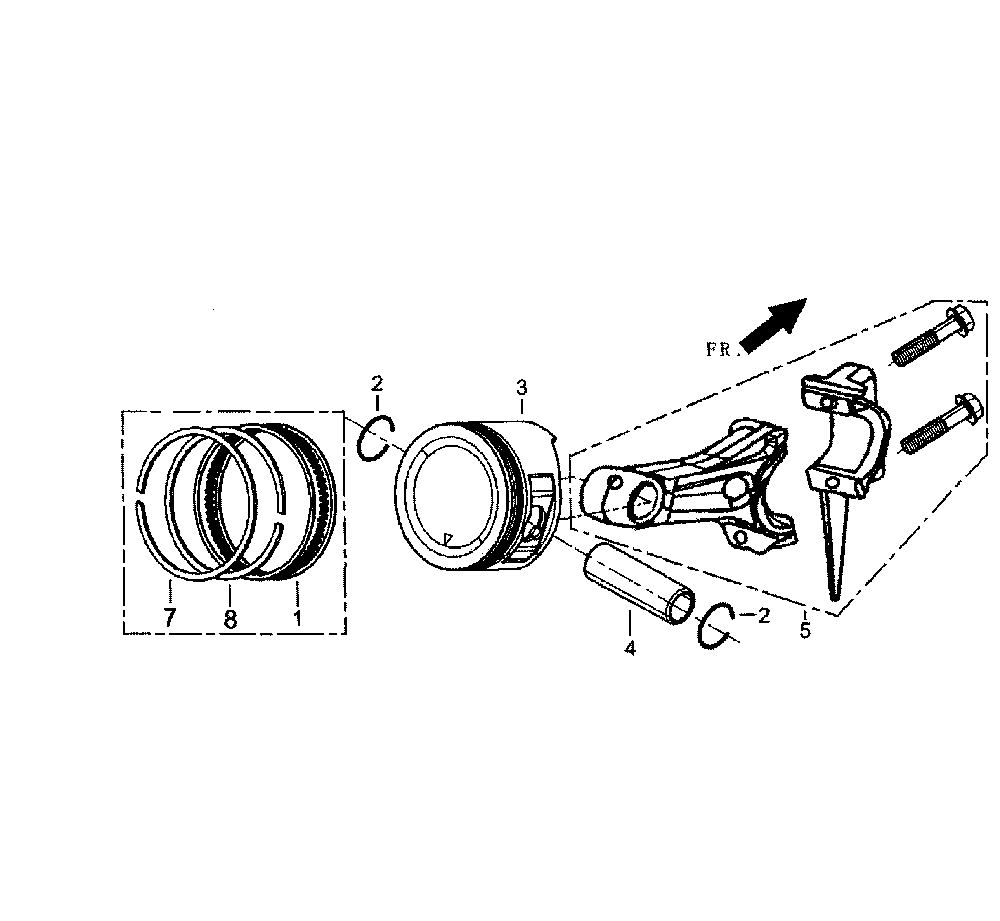 FR.

2

3

7

8

1

4

2

5