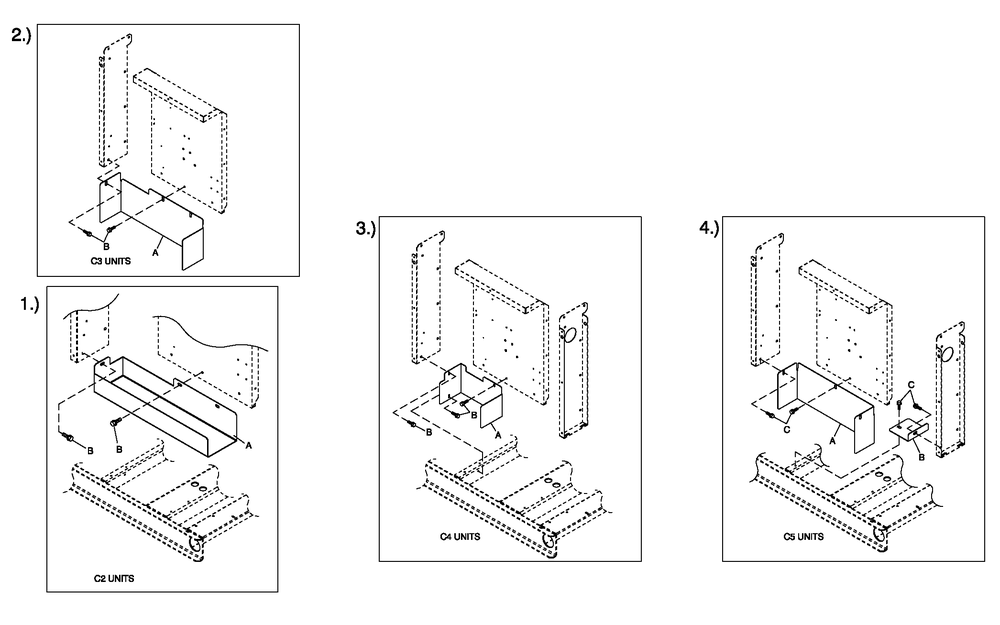 2.)

B

A

C3 UNITS

1.)

B

B

A

C2 UNITS

3.)

B

B

A

C4 UNITS

4.)

C

C

A

B

C5 UNITS