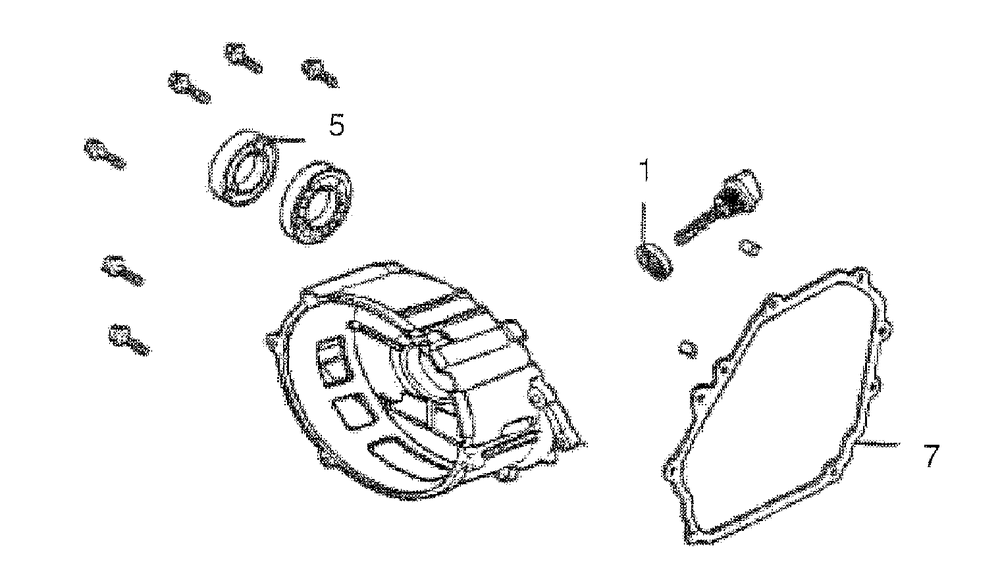 5
1
7