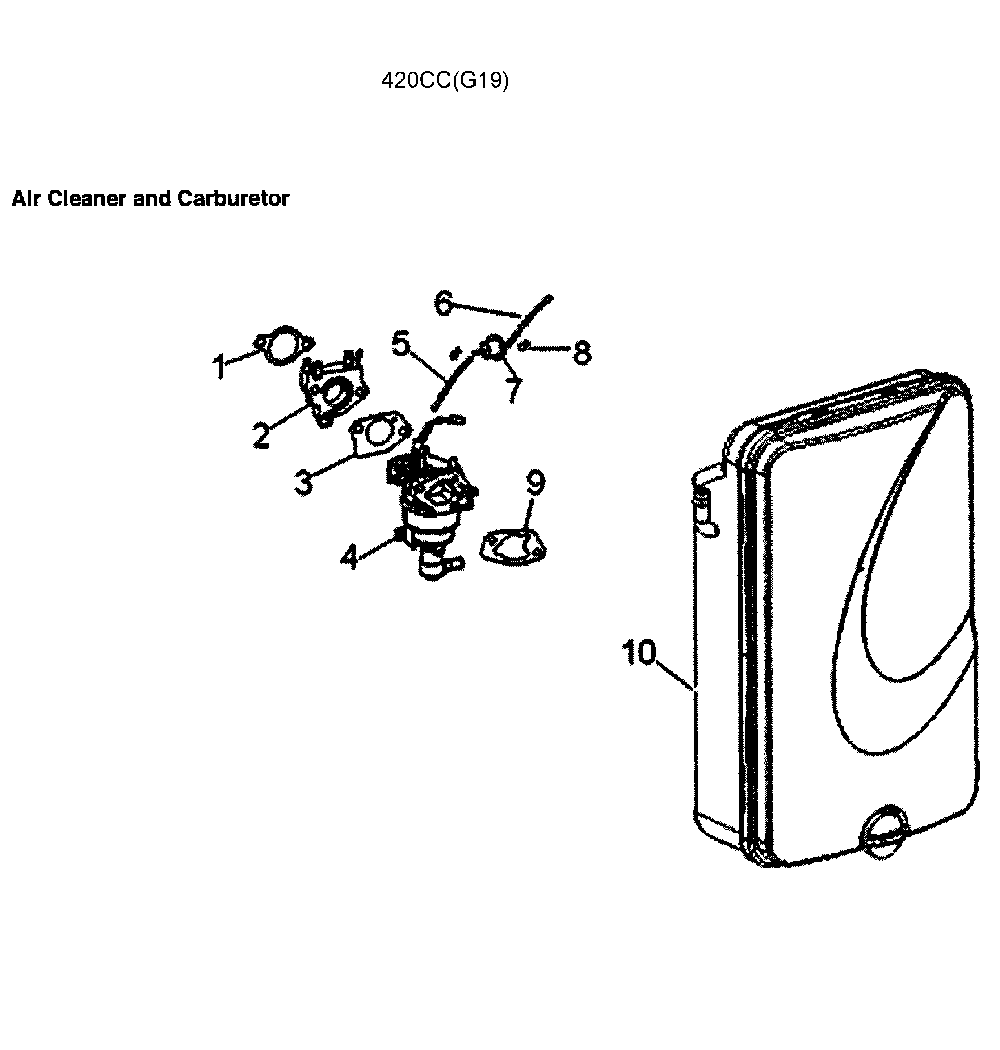 420CC(G19)

Air Cleaner and Carburetor

6
5
1
8
7
2
3
9
4
10