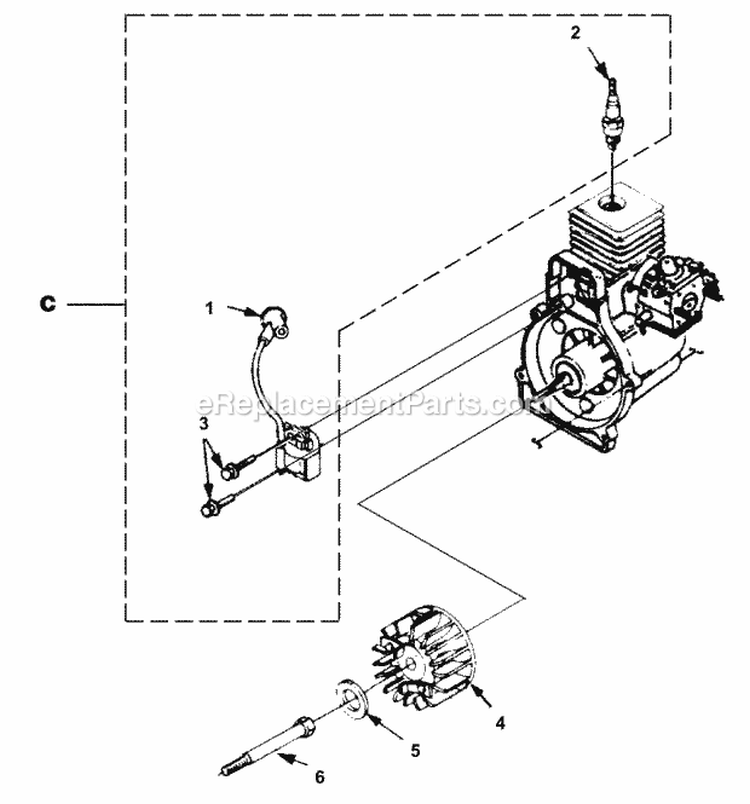 2

C

1

eReplacementParts.com

3

4

5

6