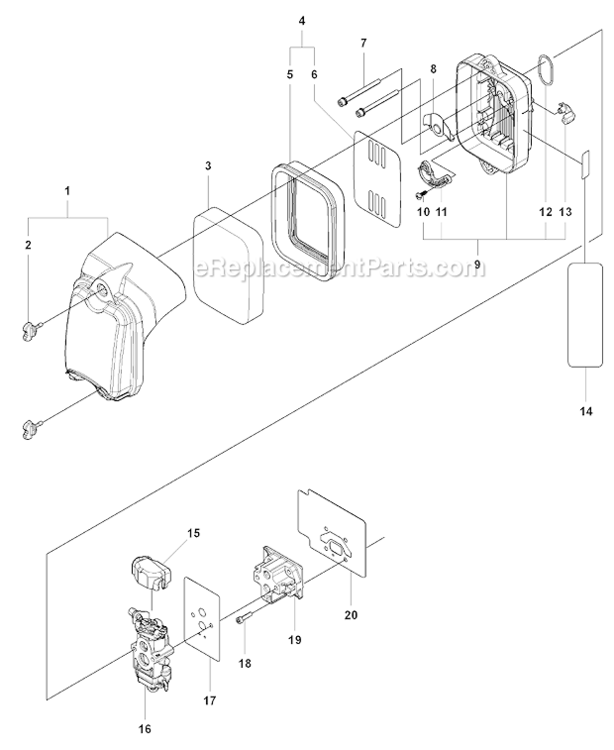 4
7
5
6
8
3
1
2
10
11
12
13
9
eReplacementParts.com
14
15
20
19
18
17
16