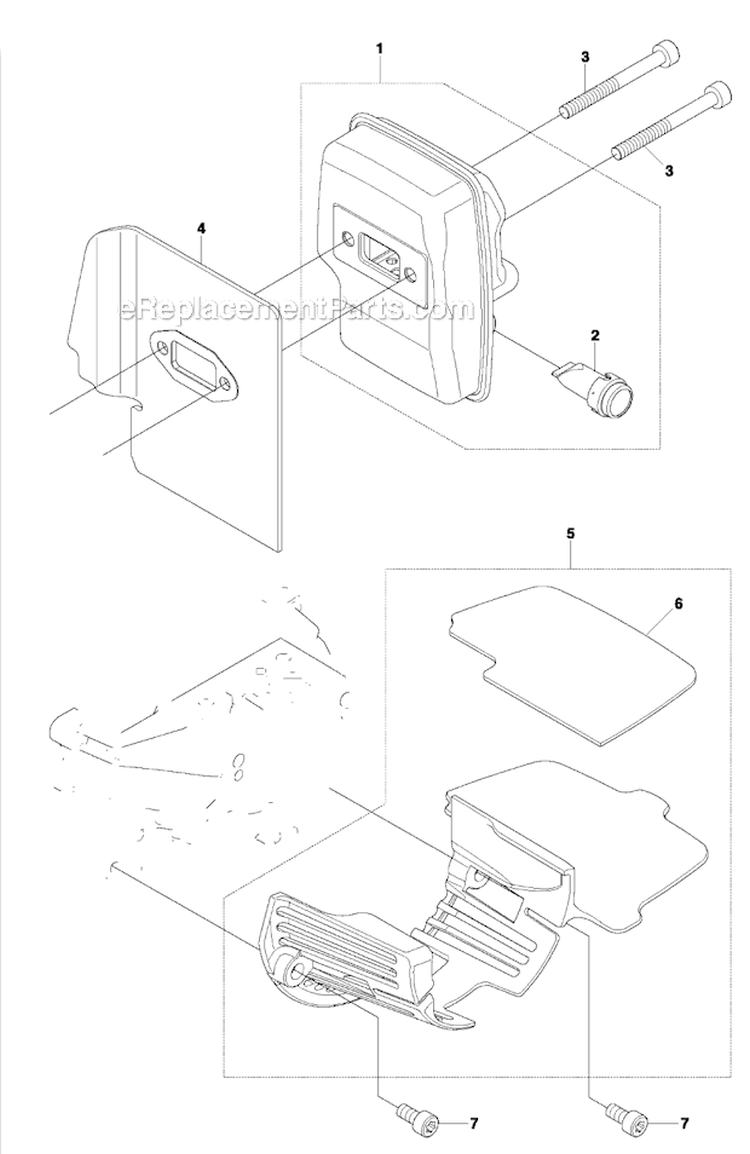 1
3
3
4
eReplacementParts.com
2
5
6
7
7