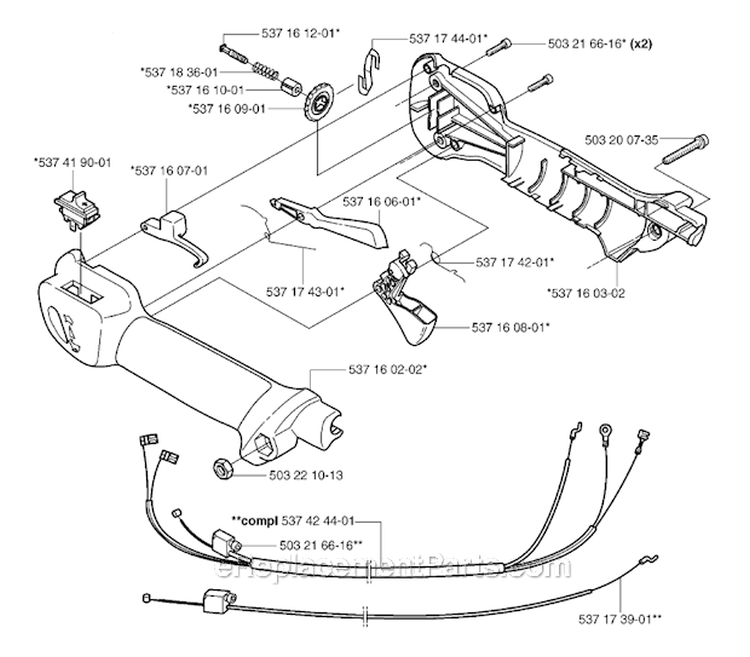 537 16 12-01*
537 17 44-01*
503 21 66-16* (x2)
*537 18 36-01
*537 16 10-01
*537 16 09-01
503 20 07-35
*537 41 90-01
*537 16 07-01
537 16 06-01*
537 17 42-01*
537 17 43-01*
*537 16 03-02
537 16 08-01*
537 16 02-02*
503 22 10-13
**compl 537 42 44-01
503 21 66-16**
eReplacementParts.com
537 17 39-01**