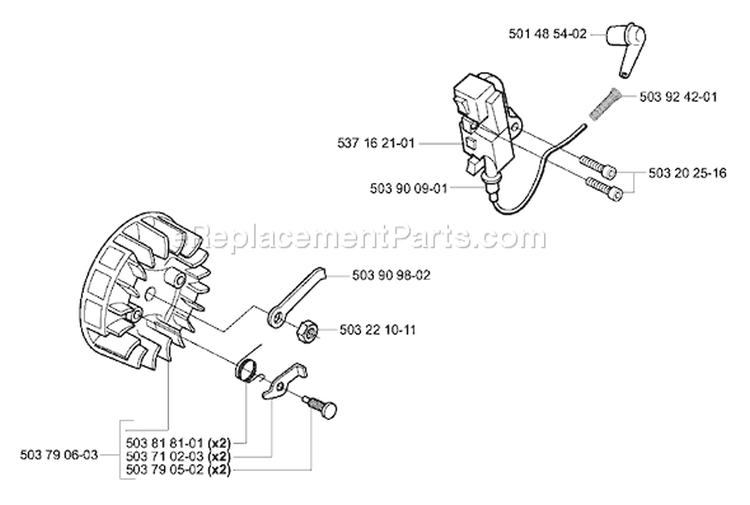 501 48 54-02
503 92 42-01
537 16 21-01
503 20 25-16
503 90 09-01
eReplacementParts.com
503 90 98-02
503 22 10-11
503 79 06-03
503 81 81-01 (x2)
503 71 02-03 (x2)
503 79 05-02 (x2)