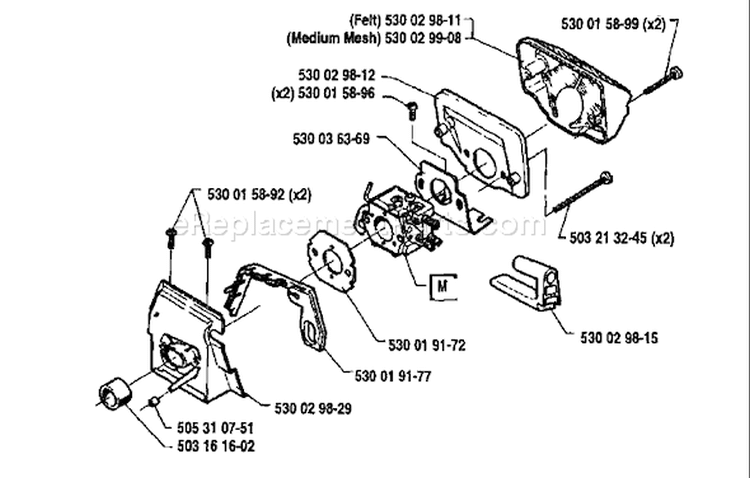 (Felt) 530 02 98-11
(Medium Mesh) 530 02 99-08

530 01 58-99 (x2)

530 02 98-12
(x2) 530 01 58-96

530 03 63-69

530 01 58-92 (x2)

eReplacementParts.com

503 21 32-45 (x2)

M

530 02 98-15

530 01 91-72

530 01 91-77

530 02 98-29

505 31 07-51

503 16 16-02