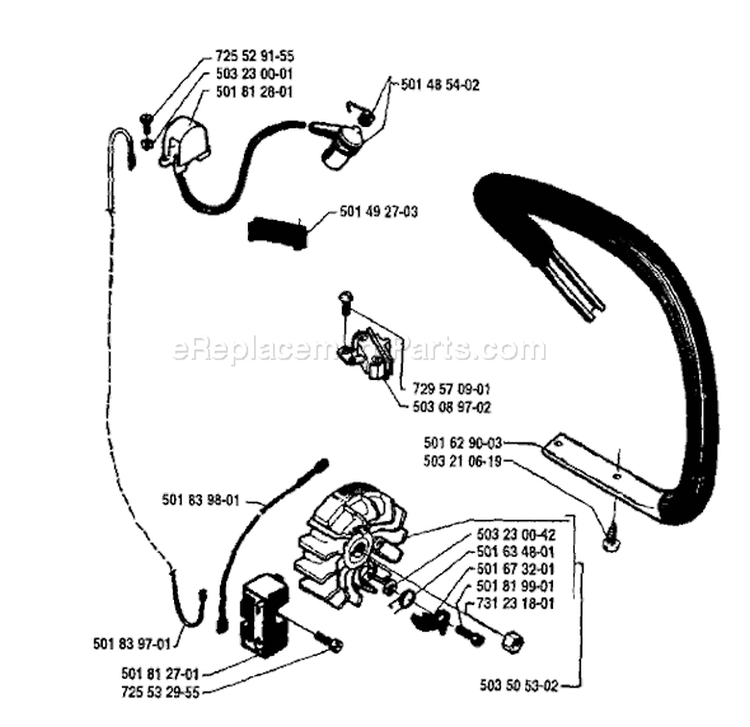 725 52 91-55
503 23 00-01
501 81 28-01
501 48 54-02
501 49 27-03
eReplacementParts.com
729 57 09-01
503 08 97-02
501 62 90-03
503 21 06-19
501 83 98-01
503 23 00-42
501 63 48-01
501 67 32-01
501 81 99-01
731 23 18-01
501 83 97-01
501 81 27-01
725 53 29-55
503 50 53-02