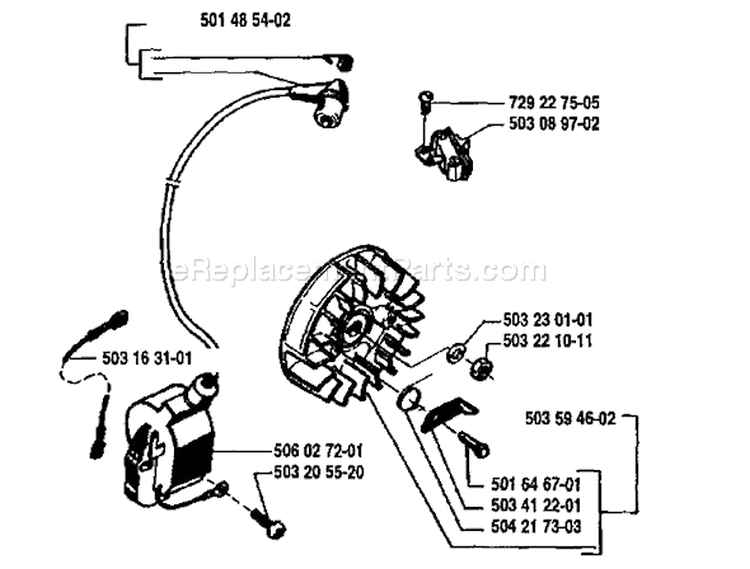 501 48 54-02

729 22 75-05
503 08 97-02

eReplacementParts.com

503 23 01-01
503 22 10-11

503 16 31-01

503 59 46-02

506 02 72-01
503 20 55-20

501 64 67-01
503 41 22-01
504 21 73-03