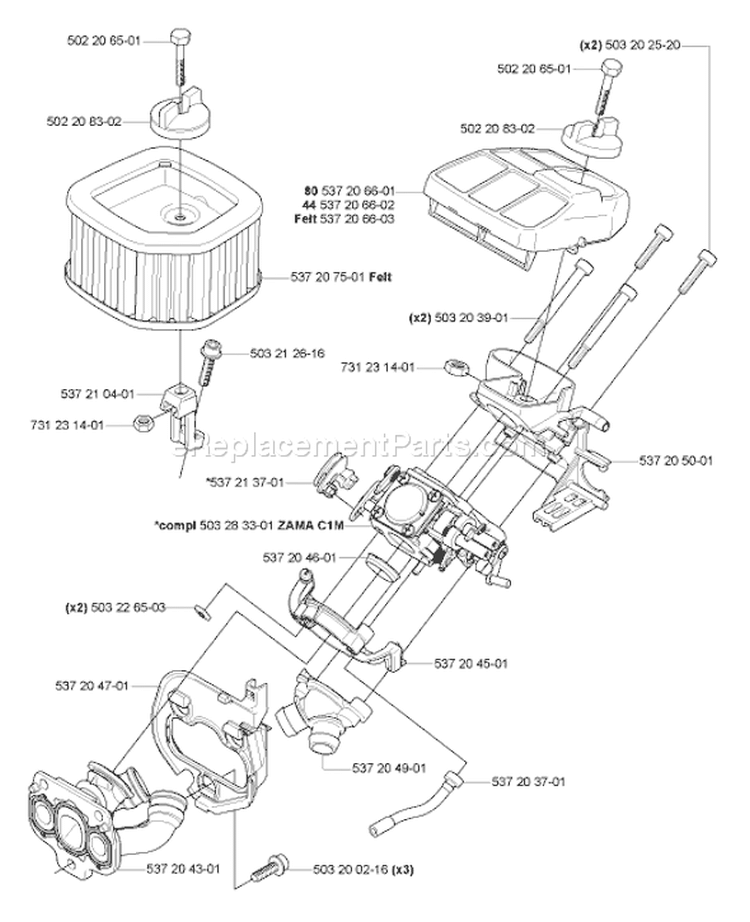 502 20 65-01

502 20 83-02

537 20 75-01 Felt

503 21 26-16

537 21 04-01

731 23 14-01

(x2) 503 20 25-20

502 20 65-01

502 20 83-02

80 537 20 66-01
44 537 20 66-02
Felt 537 20 66-03

(x2) 503 20 39-01

731 23 14-01

eReplacementParts.com

537 20 50-01

*537 21 37-01

*compl 503 28 33-01 ZAMA C1M

537 20 46-01

(x2) 503 22 65-03

537 20 45-01

537 20 47-01

537 20 49-01

537 20 37-01

537 20 43-01

503 20 02-16 (x3)