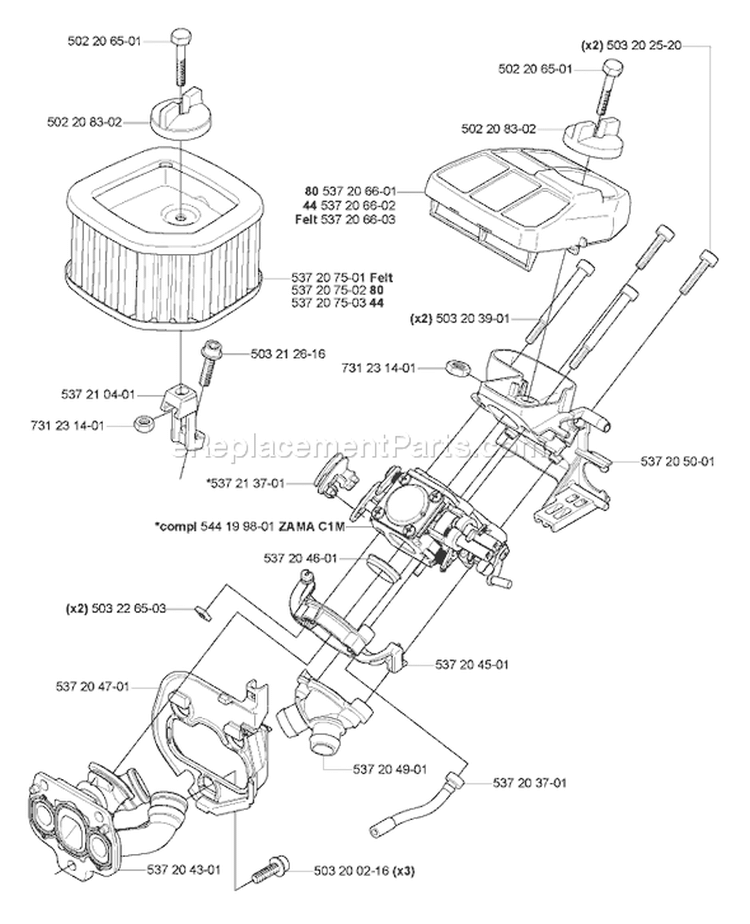 502 20 65-01

502 20 83-02

(x2) 503 20 25-20

502 20 65-01

502 20 83-02

80 537 20 66-01
44 537 20 66-02
Felt 537 20 66-03

537 20 75-01 Felt
537 20 75-02 80
537 20 75-03 44

(x2) 503 20 39-01

503 21 26-16

731 23 14-01

537 21 04-01

731 23 14-01

eReplacementParts.com

537 20 50-01

*537 21 37-01

*compl 544 19 98-01 ZAMA C1M

537 20 46-01

(x2) 503 22 65-03

537 20 45-01

537 20 47-01

537 20 49-01

537 20 37-01

537 20 43-01

503 20 02-16 (x3)