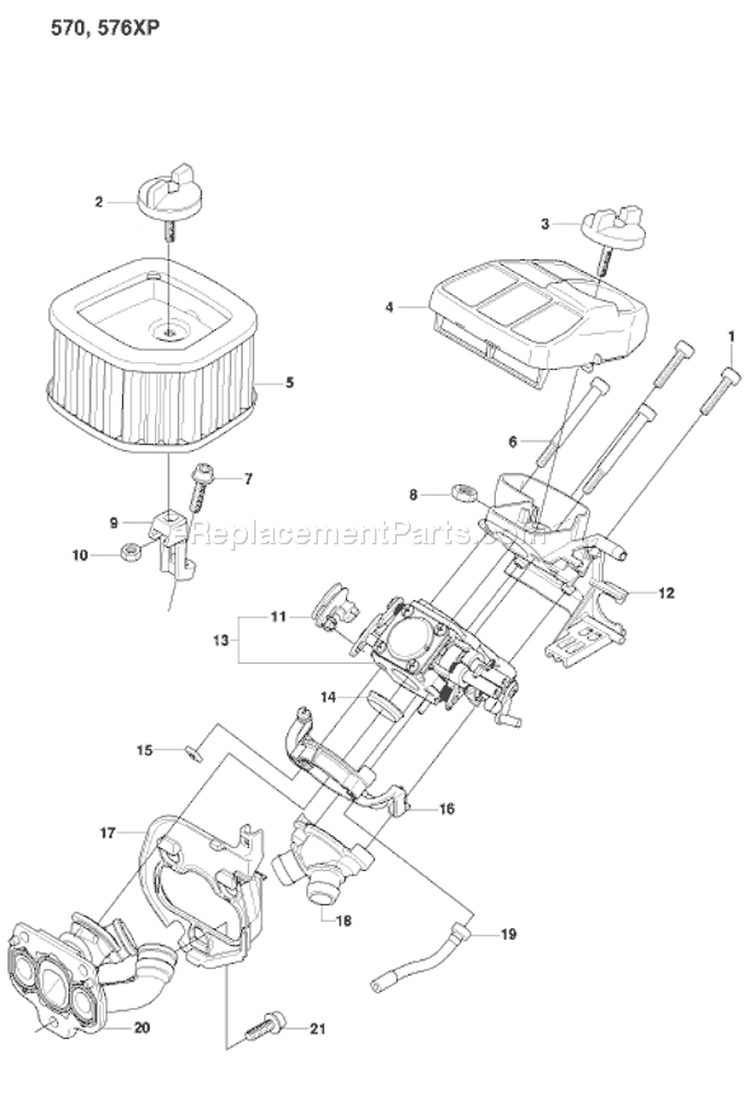 570, 576XP

2
3
4
1
5
6
7
8
9
10
eReplacementParts.com
11
12
13
14
15
16
17
18
19
20
21