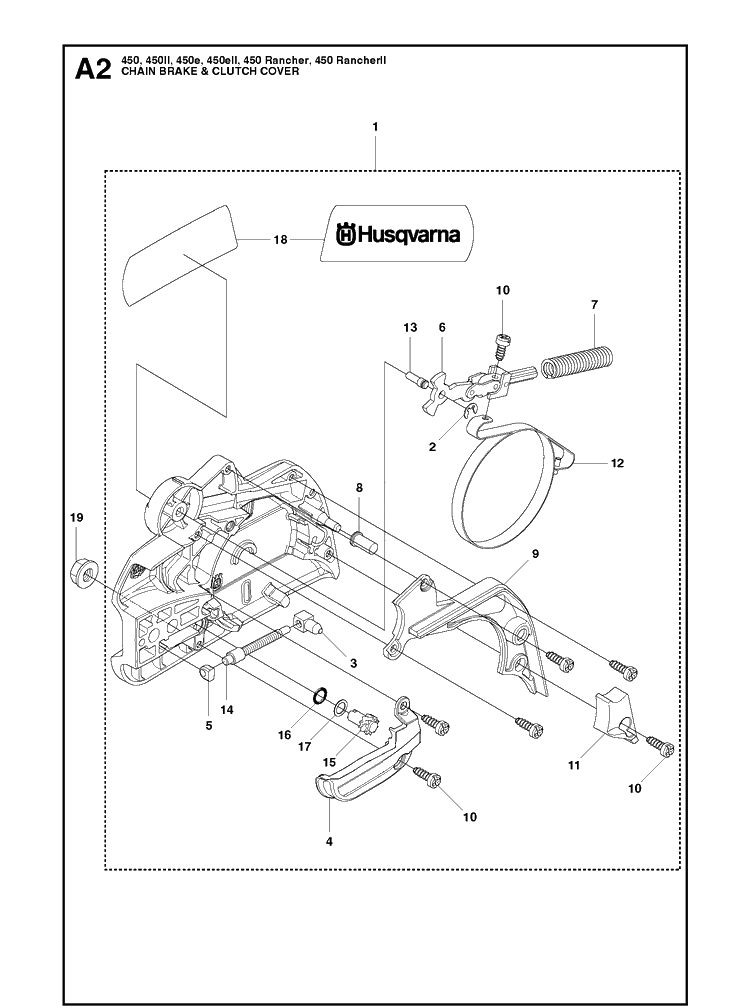 A2 450, 450II, 450e, 450eII, 450 Rancher, 450 RancherII
CHAIN BRAKE & CLUTCH COVER

1

18

Husqvarna

10

7

13

6

2

12

8

19

9

3

14

5

16

17

15

11

10

10

4