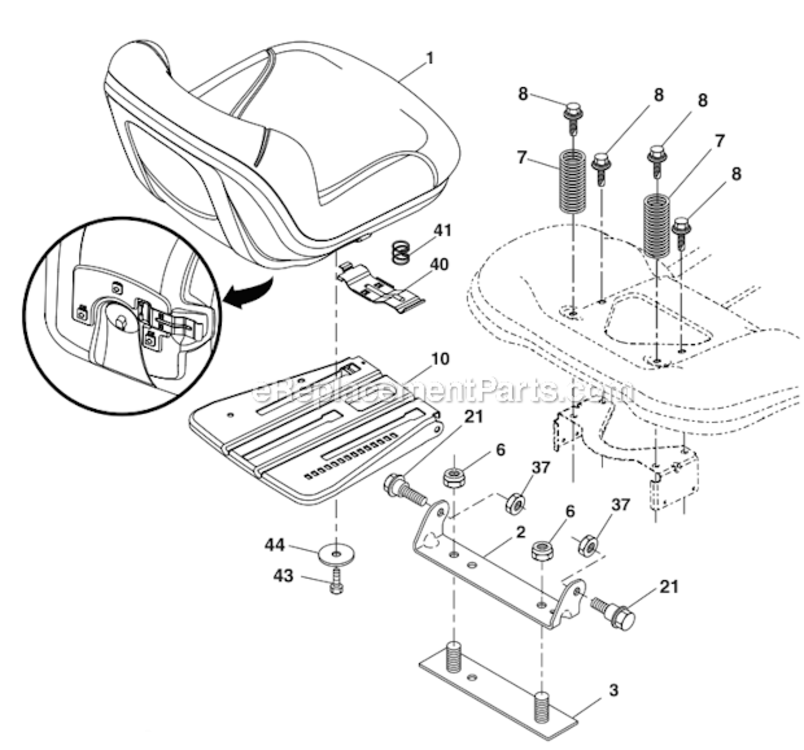 1
8
8
8
7
7
8
41
40
10
eReplacementParts.com
21
6
37
6
37
2
44
43
21
3