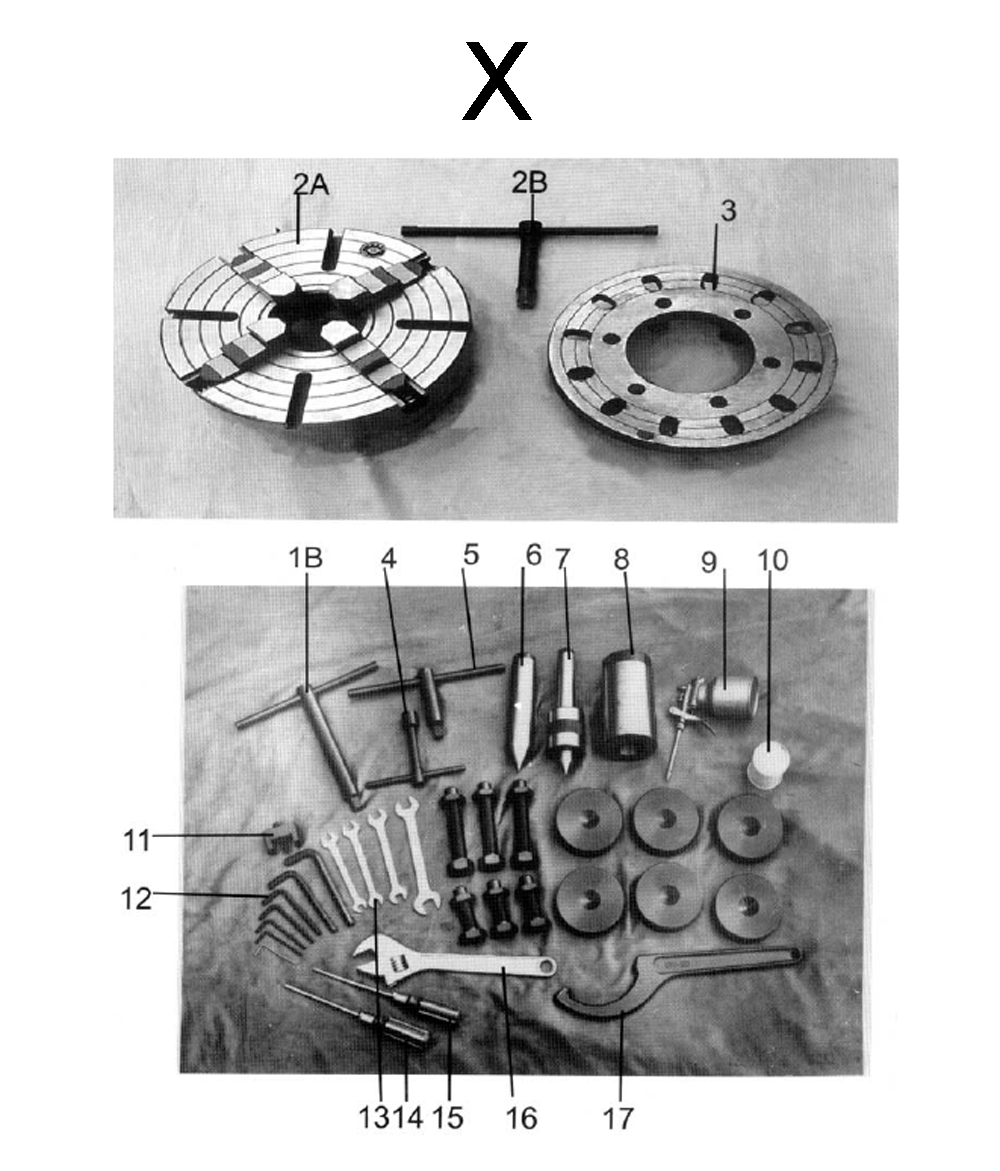 X

2A
2B
3

1B
4
5
6
7
8
9
10
11
12
13
14
15
16
17