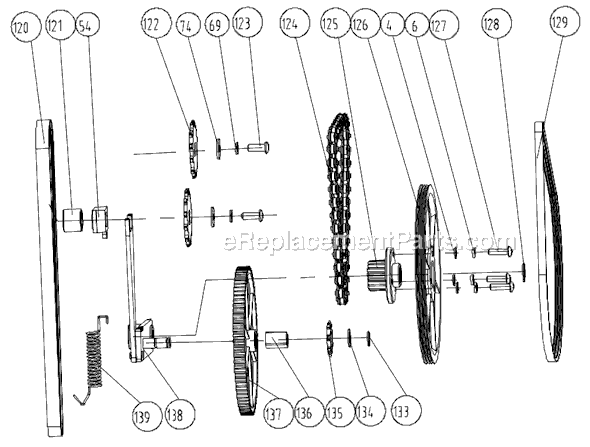 120
121
54
122
74
69
123
124
125
126
4
6
127
128
129
eReplacementParts.com
139
138
137
136
135
134
133