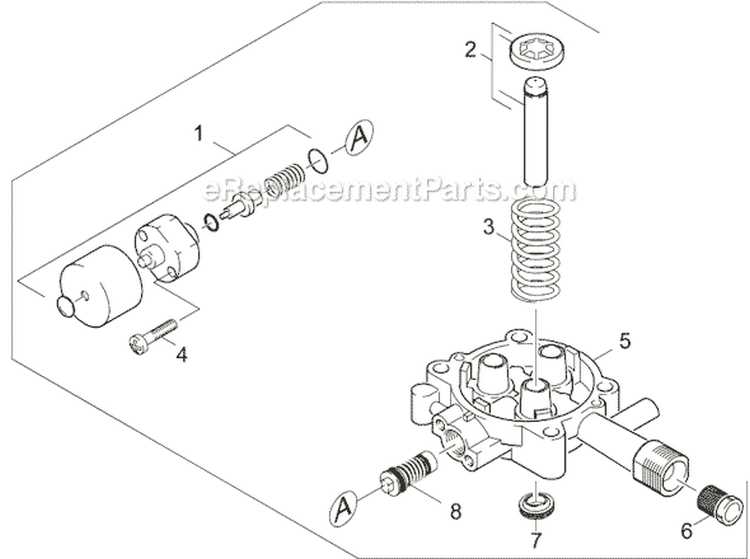 2

1

A

eReplacementParts.com

3

4

5

A

8

7

6