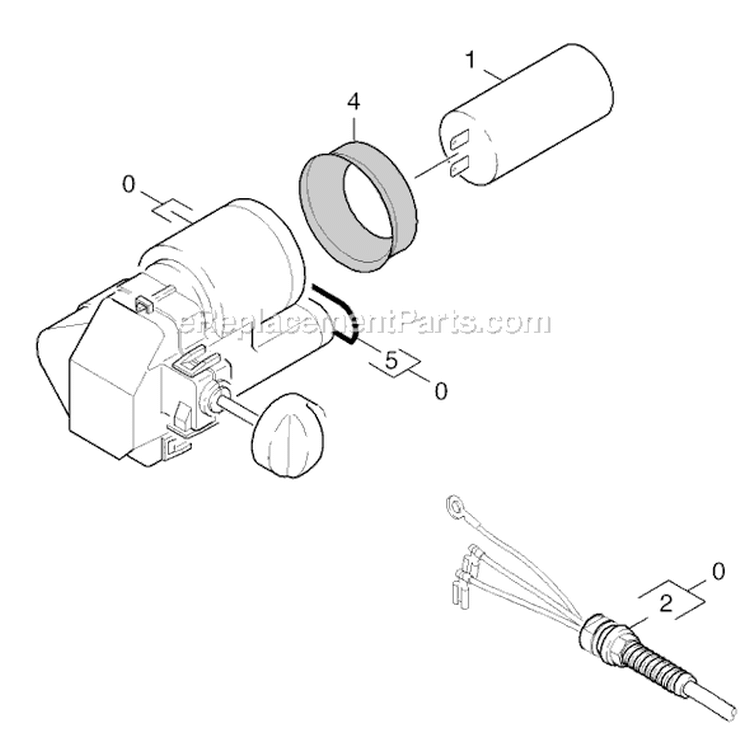 1
4
0
eReplacementParts.com
5
0
0
2