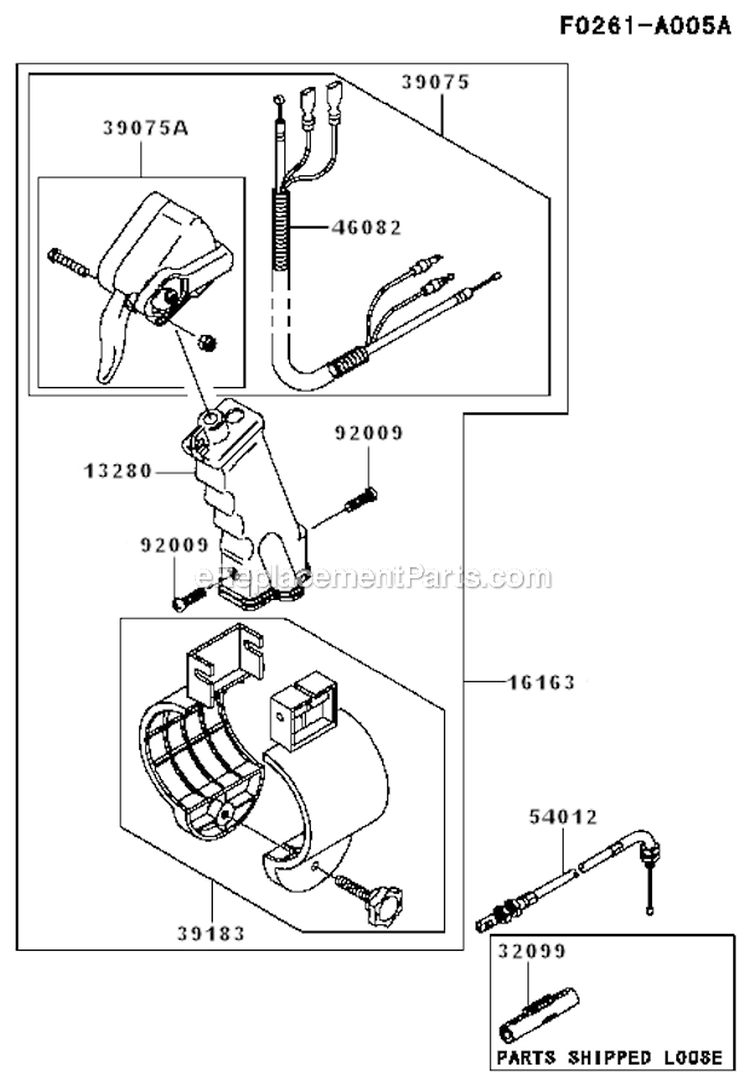 F0261-A005A

39075

39075A

46082

92009

13280

92009

eReplacementParts.com

16163

54012

39183

32099

PARTS SHIPPED LOOSE