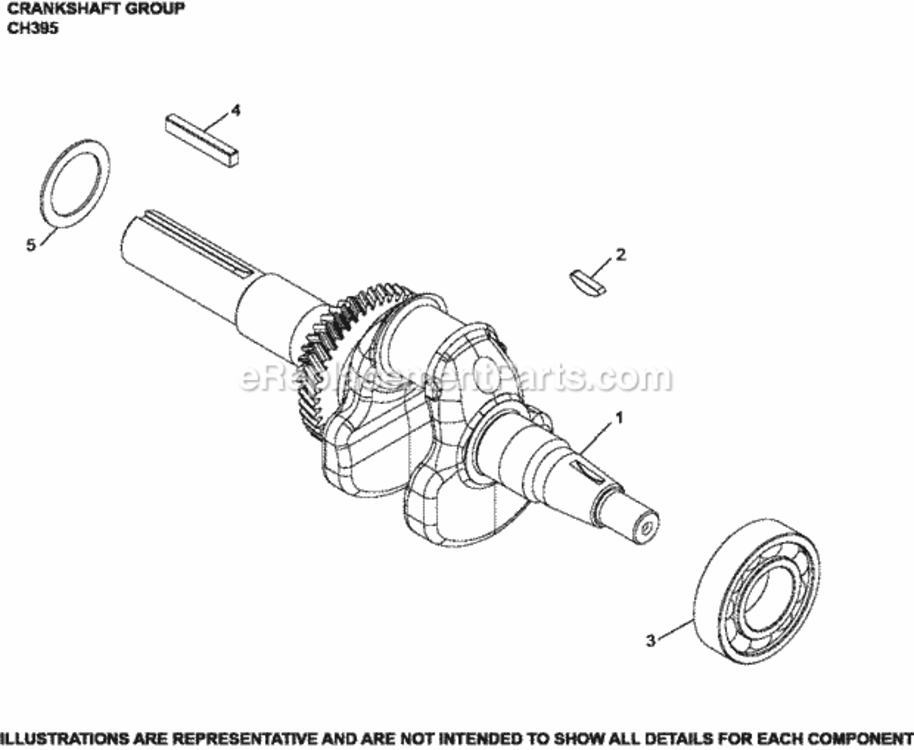 CRANKSHAFT GROUP
CH395

4

5

2

eReplacementParts.com

1

3

ILLUSTRATIONS ARE REPRESENTATIVE AND ARE NOT INTENDED TO SHOW ALL DETAILS FOR EACH COMPONENT