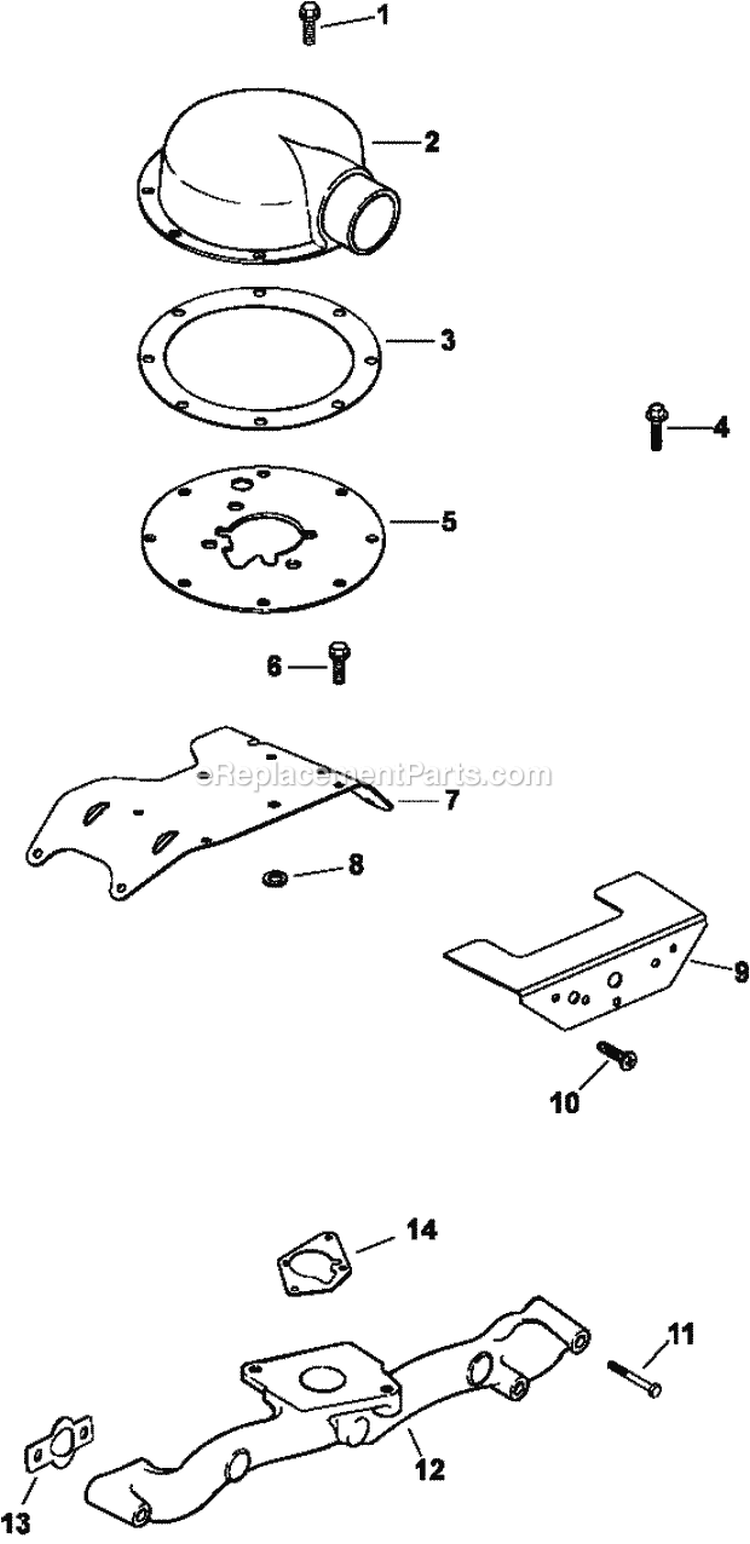 1
2
3
4
5
6
eReplacementParts.com
7
8
9
10
14
11
12
13