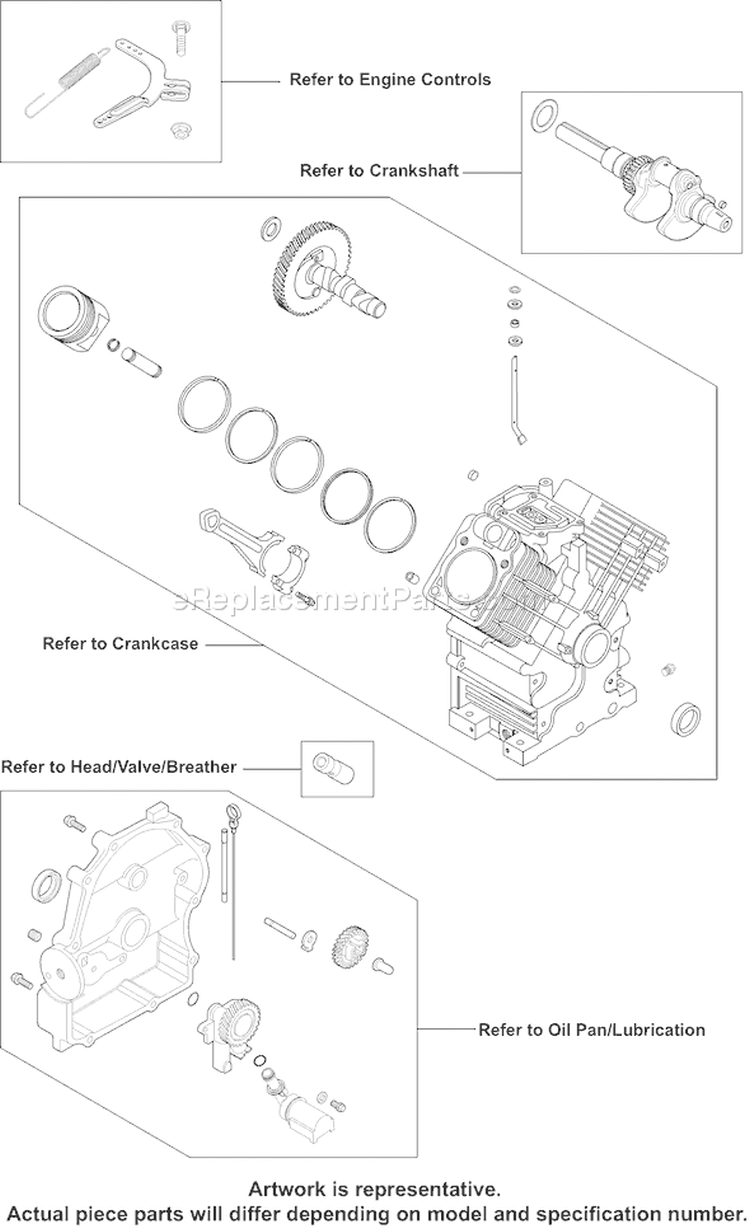 Refer to Engine Controls

Refer to Crankshaft

eReplacementParts.com

Refer to Crankcase

Refer to Head/Valve/Breather

Refer to Oil Pan/Lubrication

Artwork is representative.
Actual piece parts will differ depending on model and specification number.