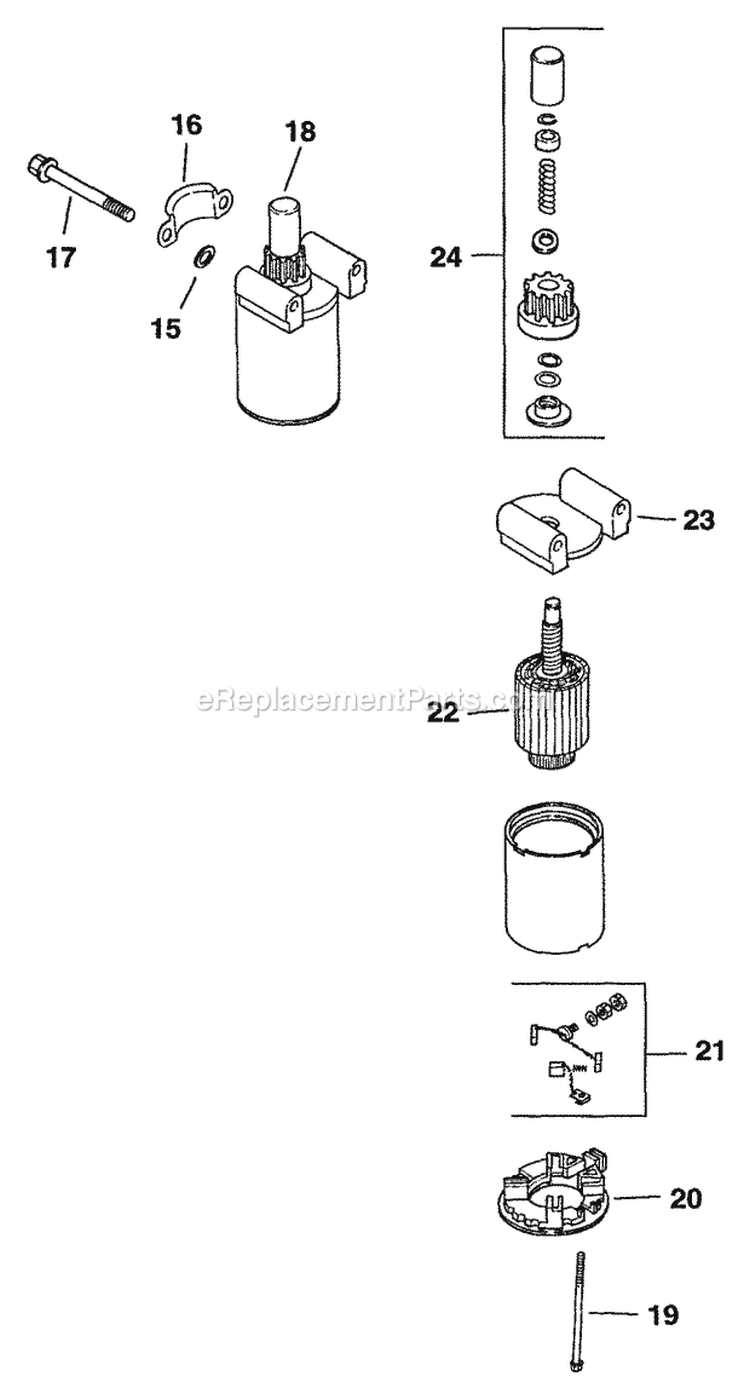 16
18
17
15
24
23
eReplacementParts.com
22
21
20
19