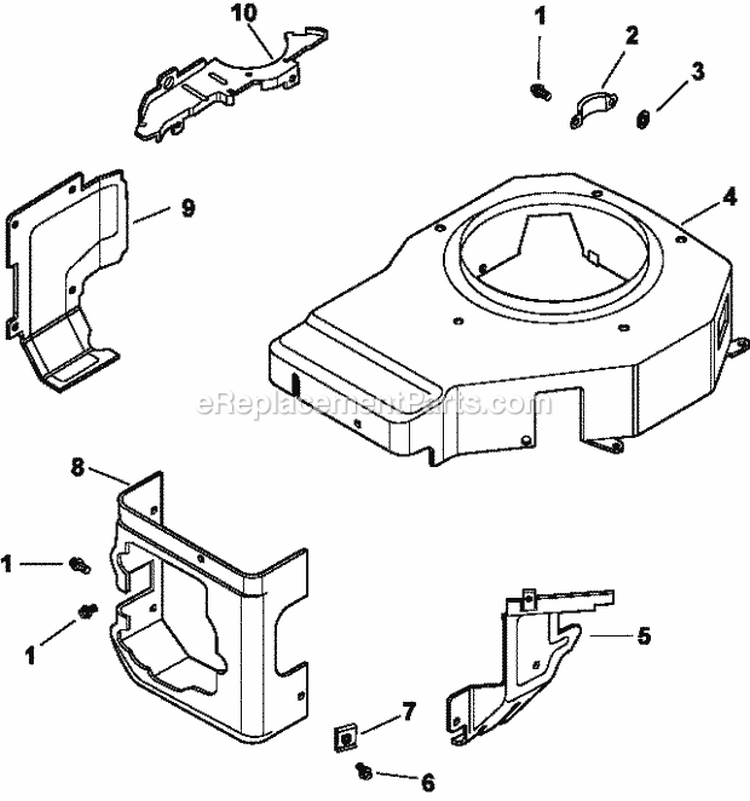 10
1
2
3
9
4
eReplacementParts.com
8
1
1
5
7
6