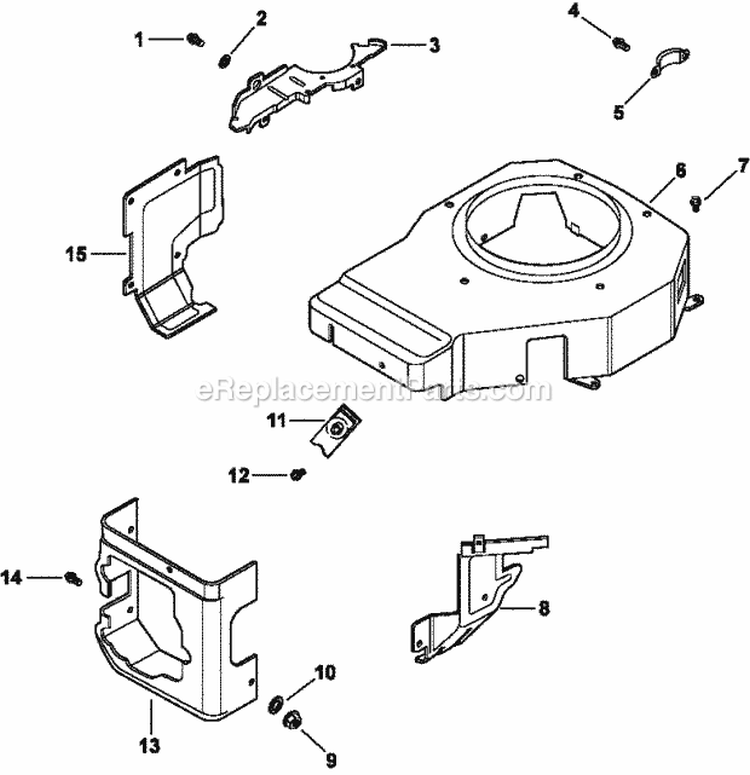 1
2
3
4
5
6
7
15
eReplacementParts.com
11
12
14
8
10
13
9