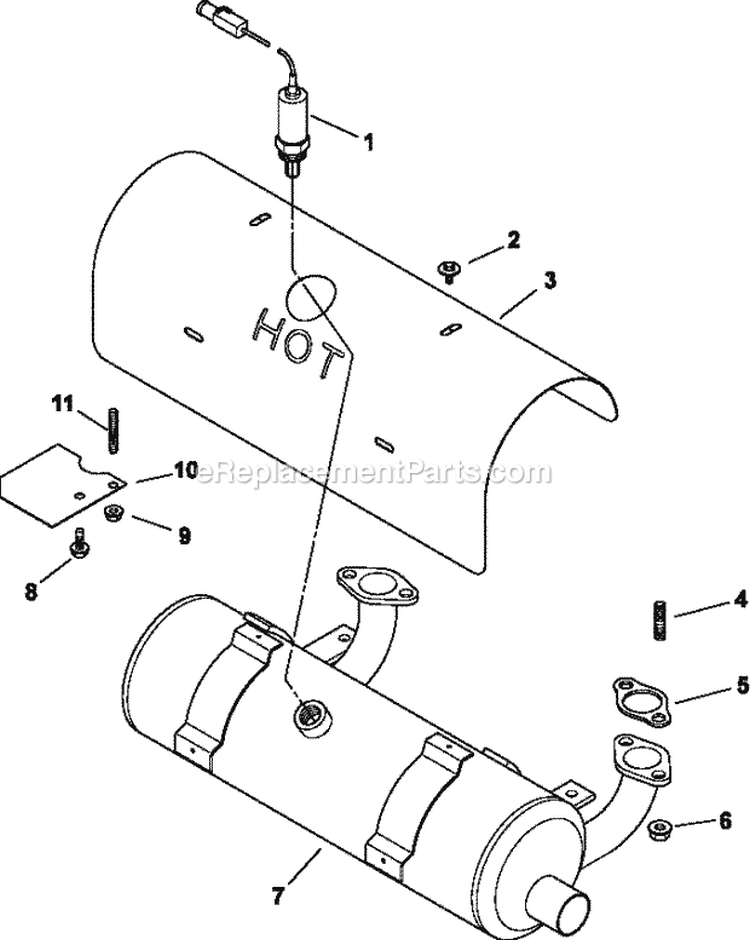 1
2
3
HOT
11
10
eReplacementParts.com
9
8
4
5
6
7