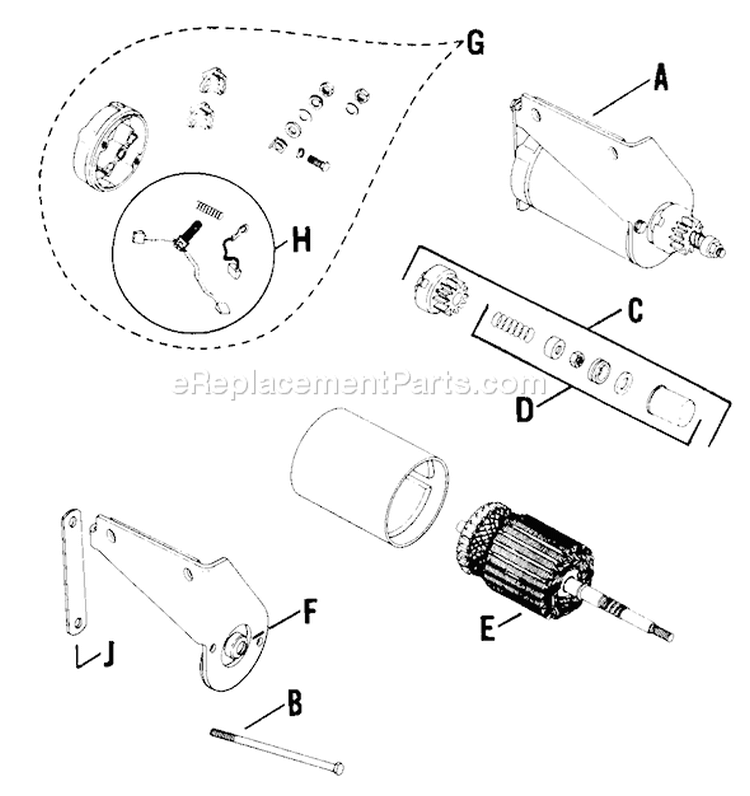 G
A
H
C
eReplacementParts.com
D
F
E
J
B