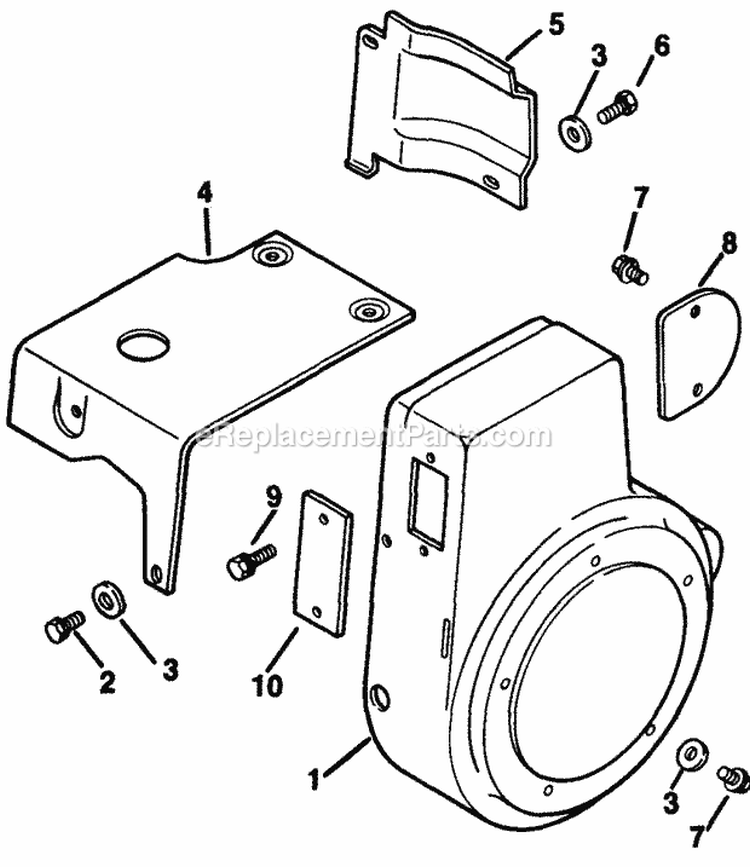 5
3
6
4
7
8
eReplacementParts.com
9
2
3
10
1
3
7