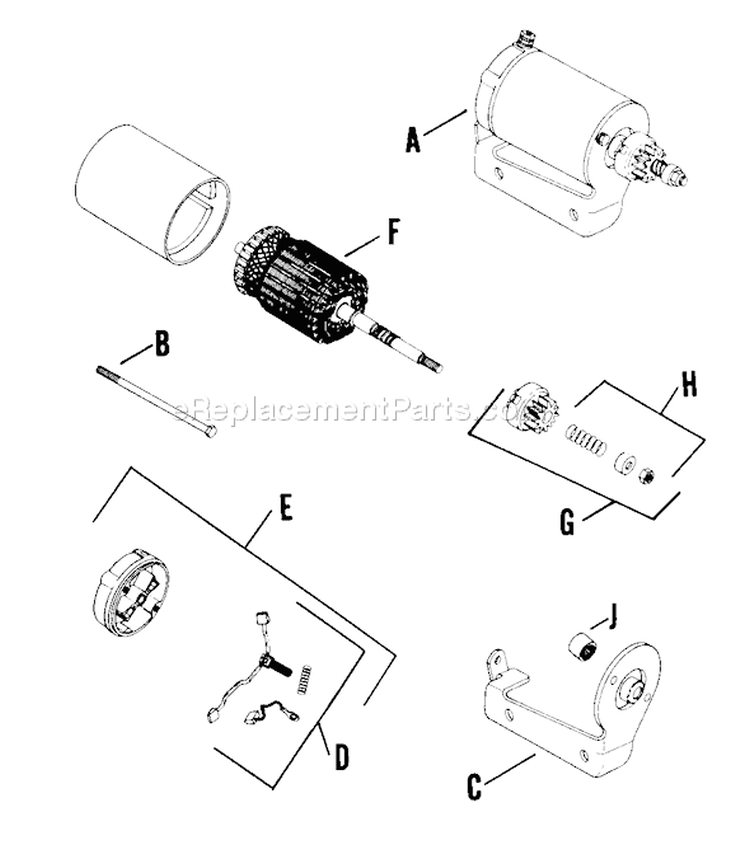 A

F

B

eReplacementParts.com

H

G

E

J

D

C