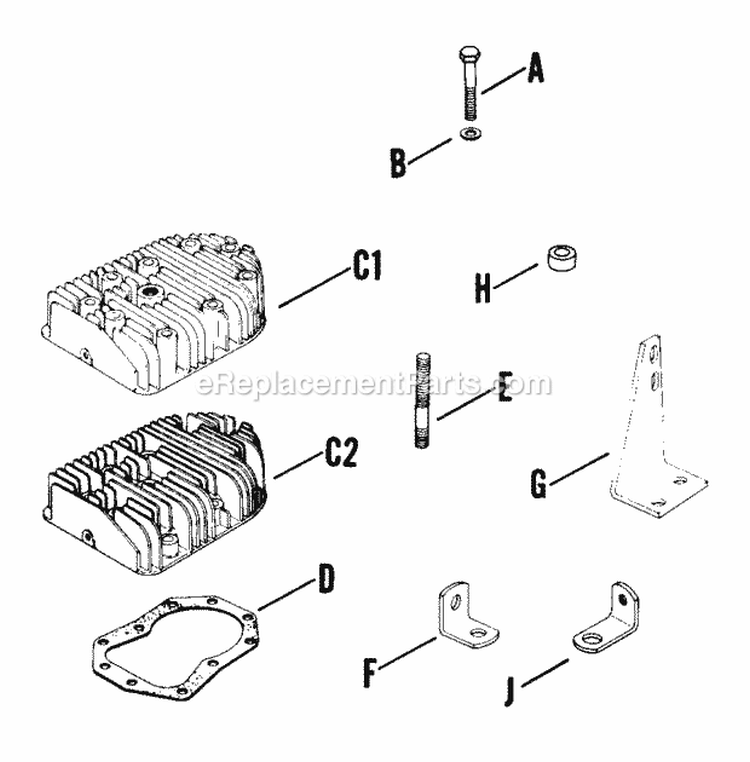 A

B

C1

H

eReplacementParts.com

E

C2

G

D

F

J