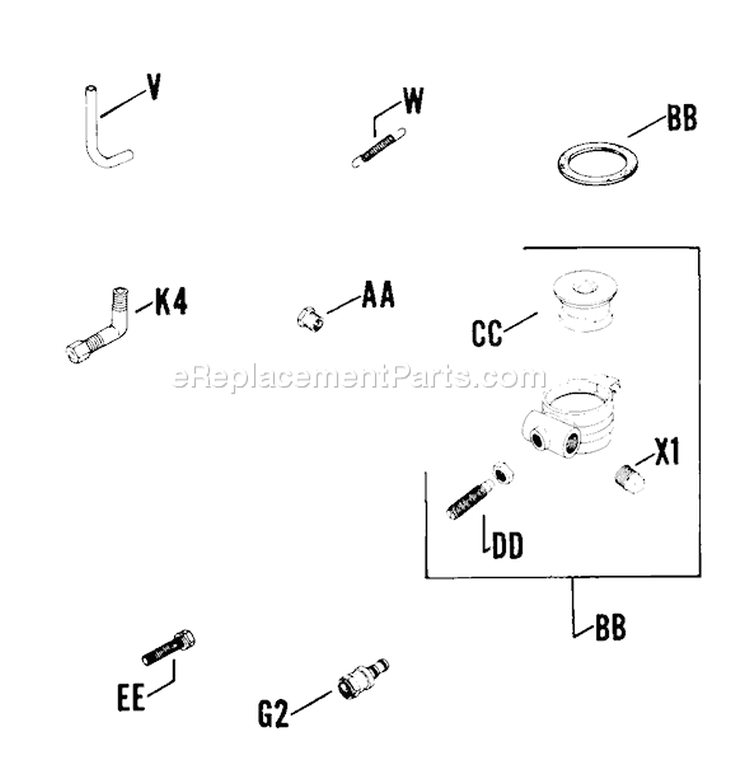 V

W

BB

K4

AA

CC

eReplacementParts.com

X1

DD

BB

EE

G2